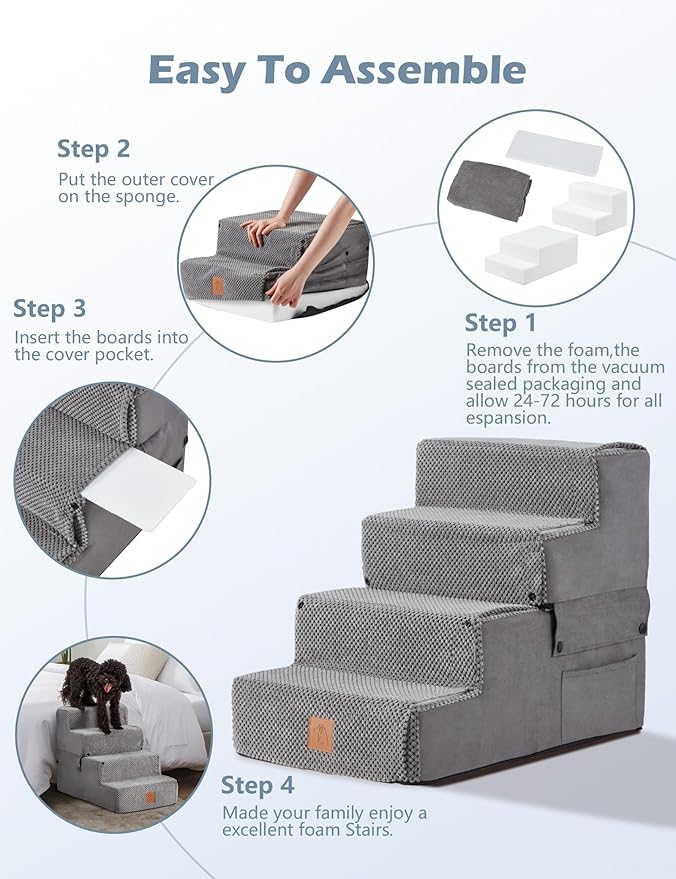 Easy To Assemble

Step 2
Put the outer cover on the sponge.

Step 3
Insert the boards into the cover pocket.

Step 1
Remove the foam,the boards from the vacuum sealed packaging and allow 24-72 hours for all espansion.

Step 4
Made your family enjoy a excellent foam Stairs.