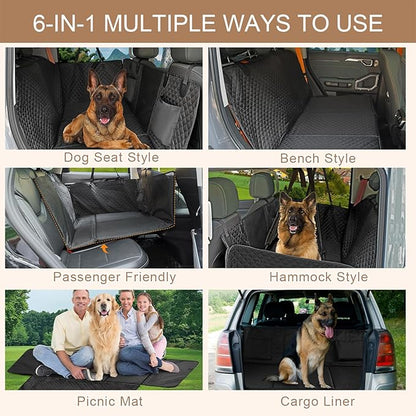 6-IN-1 MULTIPLE WAYS TO USE

Dog Seat Style

Bench Style

Passenger Friendly

Hammock Style

Picnic Mat

Cargo Liner