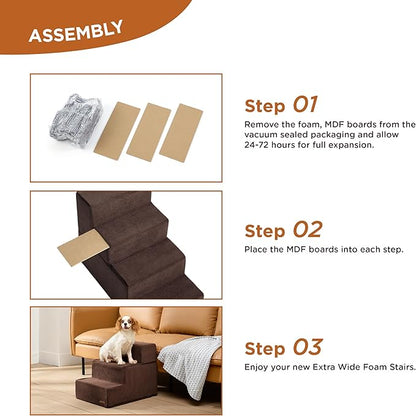 ASSEMBLY

Step 01
Remove the foam, MDF boards from the vacuum sealed packaging and allow 24-72 hours for full expansion.

Step 02
Place the MDF boards into each step.

Step 03
Enjoy your new Extra Wide Foam Stairs.