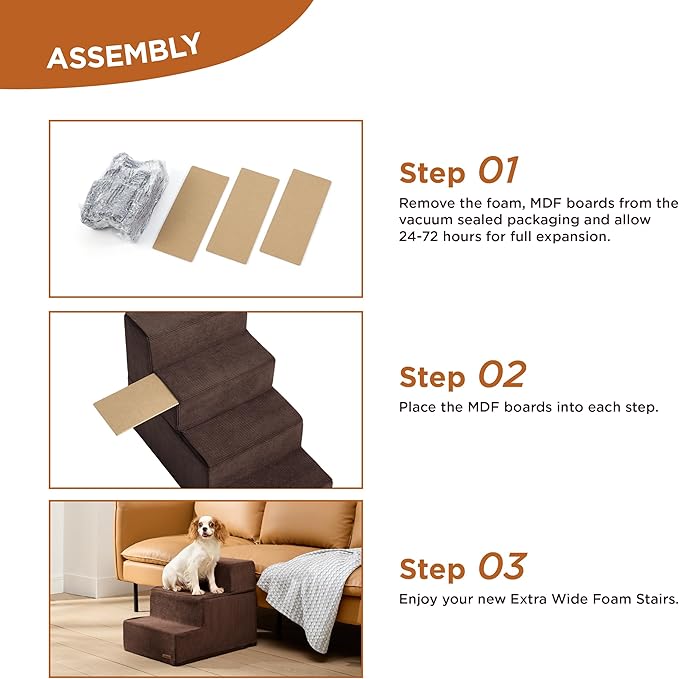 ASSEMBLY

Step 01
Remove the foam, MDF boards from the vacuum sealed packaging and allow 24-72 hours for full expansion.

Step 02
Place the MDF boards into each step.

Step 03
Enjoy your new Extra Wide Foam Stairs.