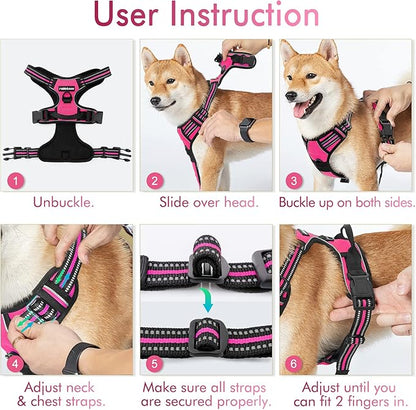 User Instruction

1
Unbuckle.

2
Slide over head.

3
Buckle up on both sides.

4
Adjust neck & chest straps.

5
Make sure all straps are secured properly.

6
Adjust until you can fit 2 fingers in.