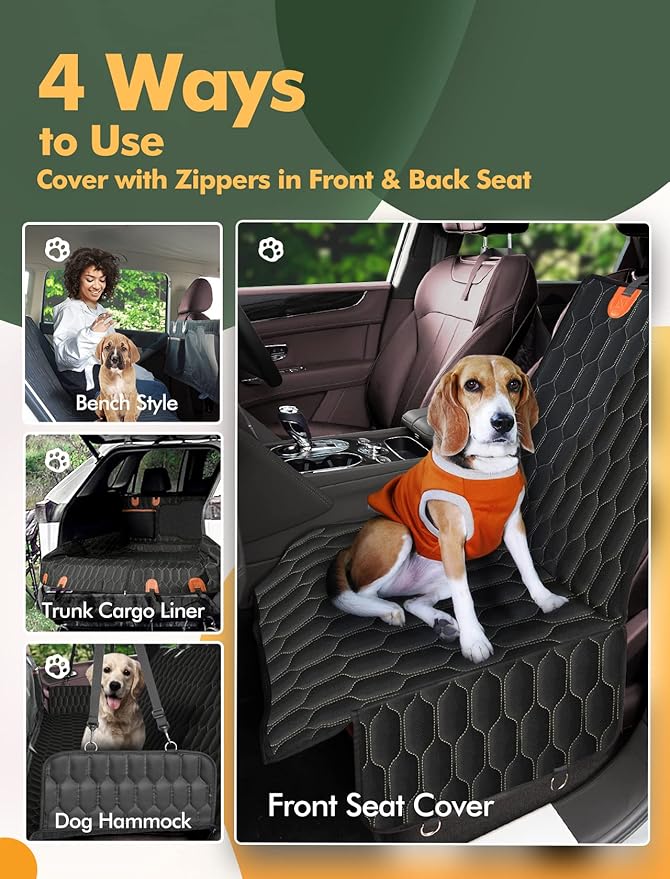 4 Ways
to Use
Cover with Zippers in Front & Back Seat

Bench Style

Trunk Cargo Liner

Dog Hammock

Front Seat Cover