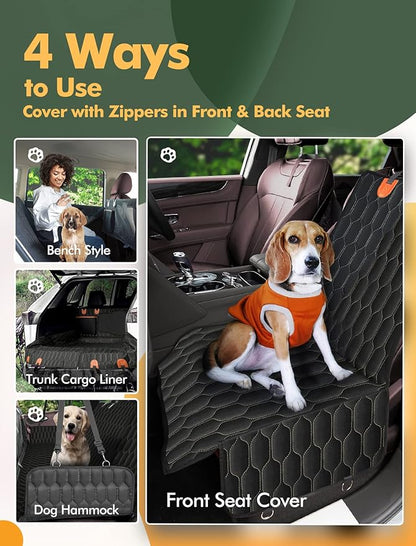 4 Ways
to Use
Cover with Zippers in Front & Back Seat

Bench Style

Trunk Cargo Liner

Dog Hammock

Front Seat Cover