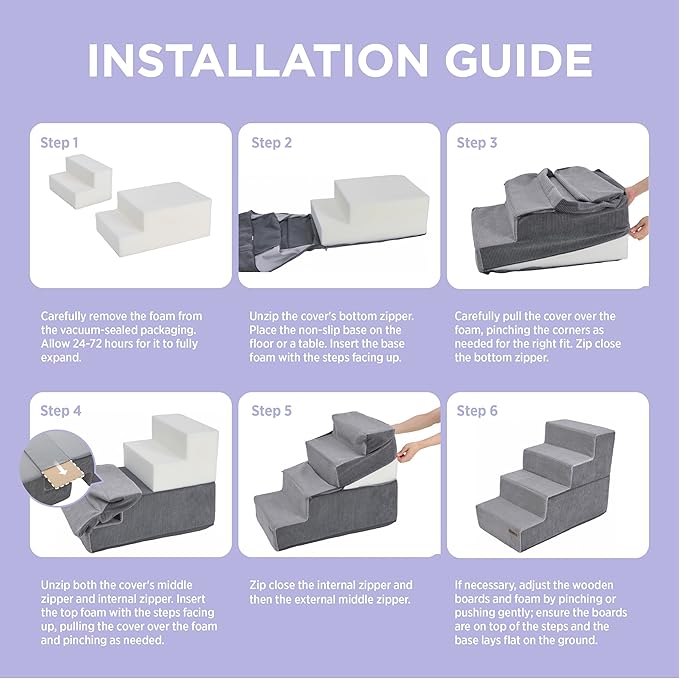 INSTALLATION GUIDE

Step 1

Carefully remove the foam from the vacuum-sealed packaging. Allow 24-72 hours for it to fully expand.

Step 2

Unzip the cover's bottom zipper. Place the non-slip base on the floor or a table. Insert the base foam with the steps facing up.

Step 3

Carefully pull the cover over the foam, pinching the corners as needed for the right fit. Zip close the bottom zipper.

Step 4

Unzip both the cover's middle zipper and internal zipper. Insert the top foam with the steps facing up, pulling the cover over the foam and pinching as needed.

Step 5

Zip close the internal zipper and then the external middle zipper.

Step 6

If necessary, adjust the wooden boards and foam by pinching or pushing gently; ensure the boards are on top of the steps and the base lays flat on the ground.