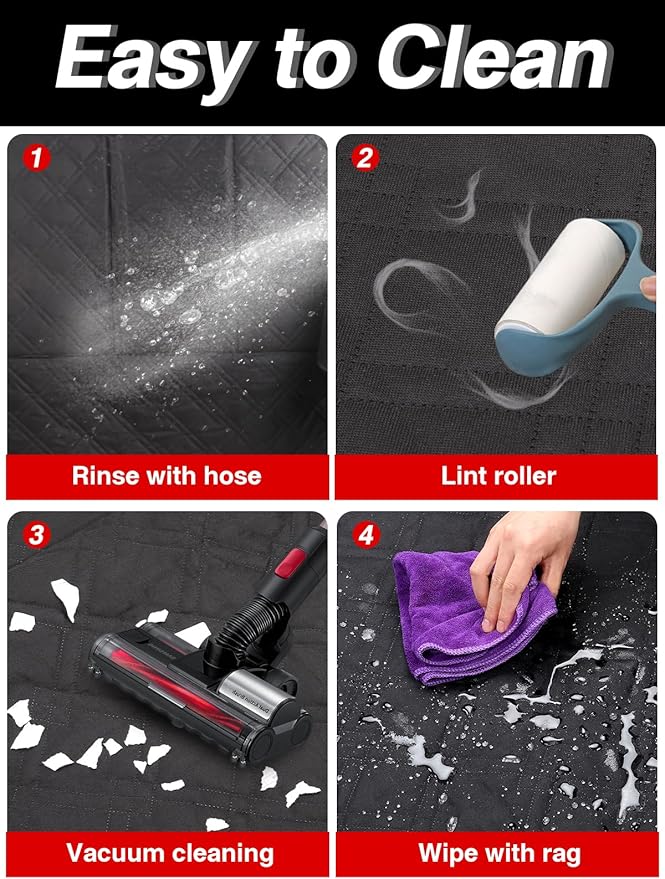 Easy to Clean

1

Rinse with hose

2

Lint roller

3

Vacuum cleaning

4

Wipe with rag