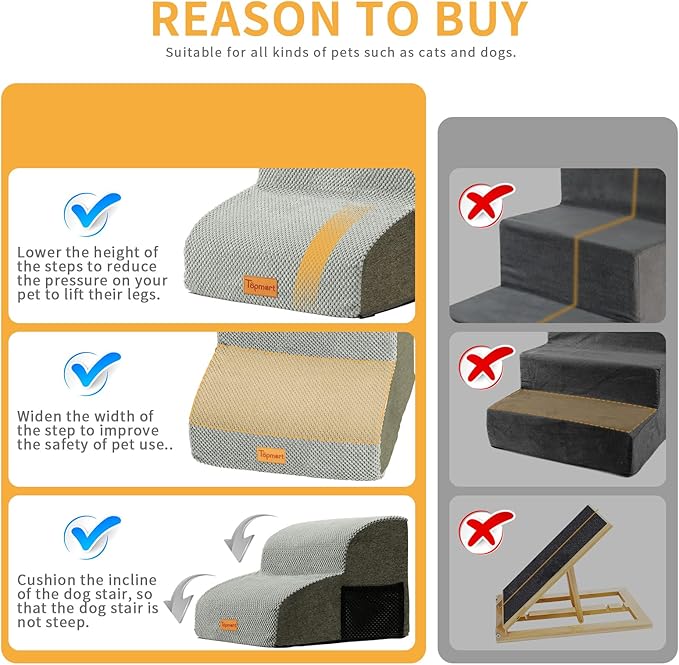 REASON TO BUY

Suitable for all kinds of pets such as cats and dogs.

Lower the height of the steps to reduce the pressure on your pet to lift their legs.

Topmart

Widen the width of the step to improve the safety of pet use..

Topmart

Cushion the incline of the dog stair, so that the dog stair is not steep.

Topmart