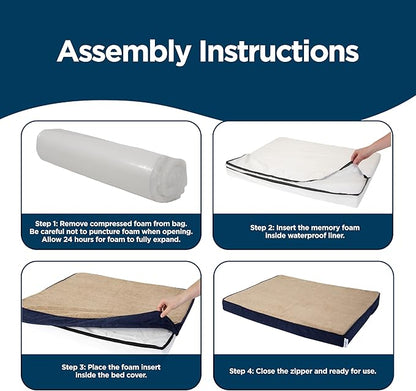 Assembly Instructions

Step 1: Remove compressed foam from bag. Be careful not to puncture foam when opening. Allow 24 hours for foam to fully expand.

Step 2: Insert the memory foam inside waterproof liner.

Step 3: Place the foam insert inside the bed cover.

Step 4: Close the zipper and ready for use.