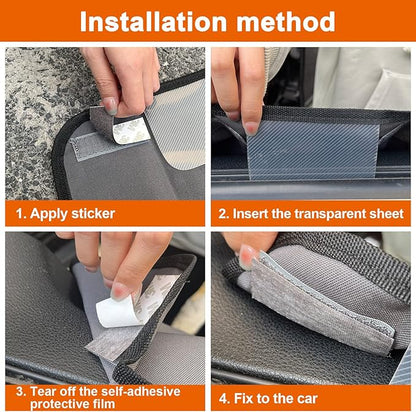 Installation method

1. Apply sticker

2. Insert the transparent sheet

3. Tear off the self-adhesive protective film

4. Fix to the car