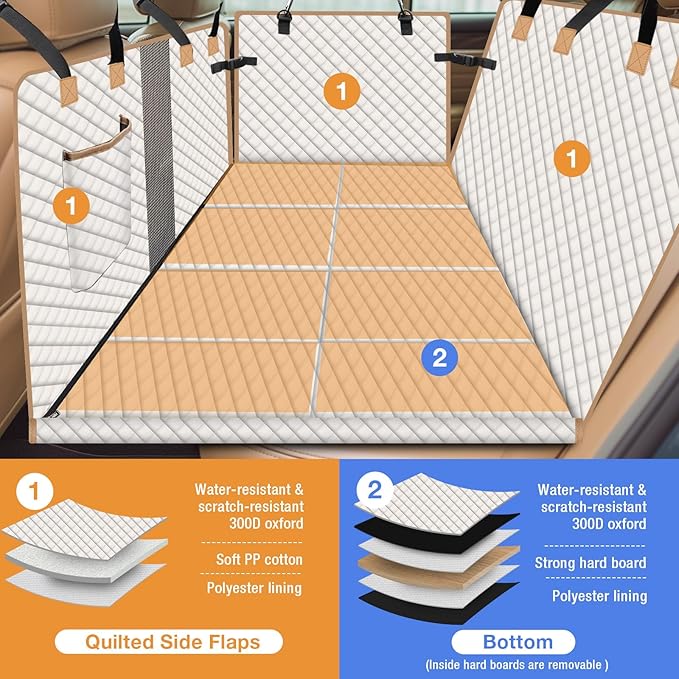 1

1

1

2

1

Water-resistant & scratch-resistant 300D oxford

Soft PP cotton

Polyester lining

Quilted Side Flaps

2

Water-resistant & scratch-resistant 300D oxford

Strong hard board

Polyester lining

Bottom

(Inside hard boards are removable )