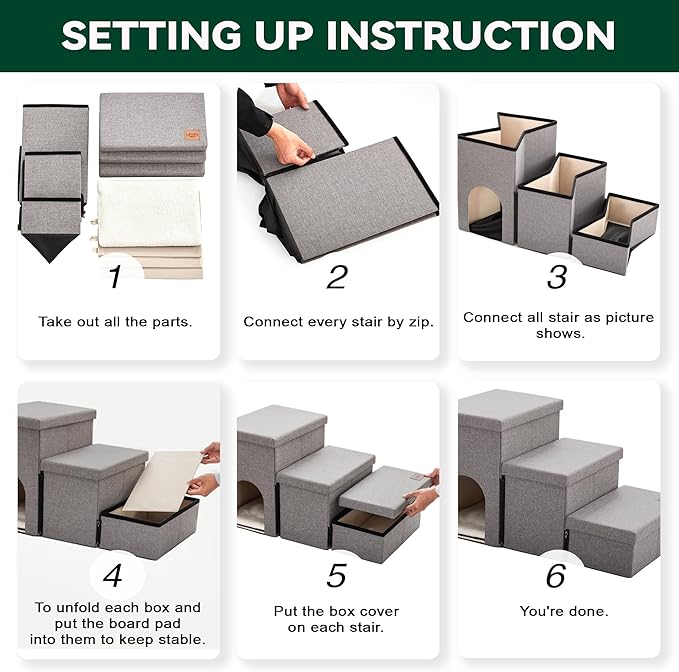 SETTING UP INSTRUCTION

1

Take out all the parts.

2

Connect every stair by zip.

3

Connect all stair as picture shows.

4

To unfold each box and put the board pad into them to keep stable.

5

Put the box cover on each stair.

6

You're done.