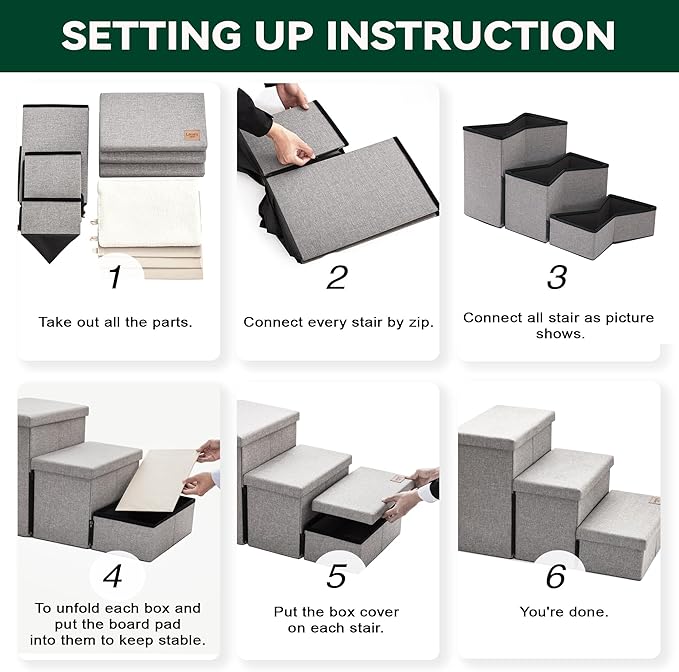 SETTING UP INSTRUCTION

1

Take out all the parts.

2

Connect every stair by zip.

3

Connect all stair as picture shows.

4

To unfold each box and put the board pad into them to keep stable.

5

Put the box cover on each stair.

6

You're done.