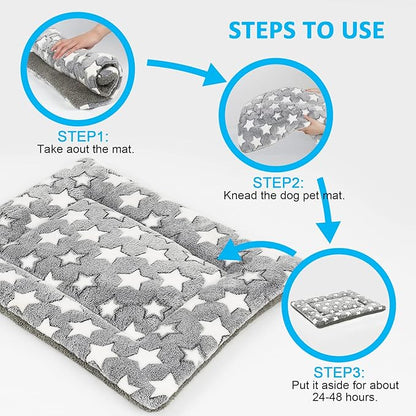 STEPS TO USE

STEP1:
Take aout the mat.

STEP2:
Knead the dog pet mat.

STEP3:
Put it aside for about 24-48 hours.