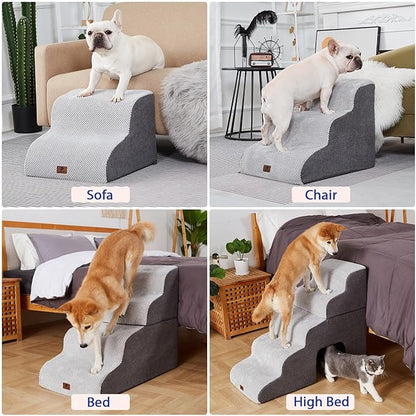 Sofa

Chair

Bed

High Bed