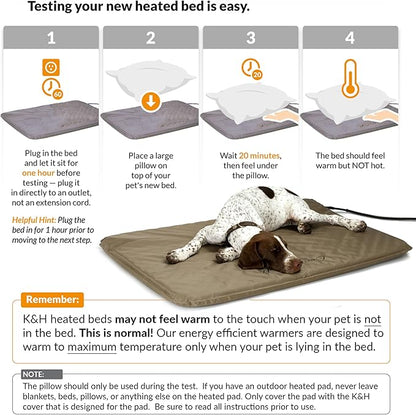 Testing your new heated bed is easy.

1

60

Plug in the bed and let it sit for one hour before testing — plug it in directly to an outlet, not an extension cord.

Helpful Hint: Plug the bed in for 1 hour prior to moving to the next step.

2

Place a large pillow on top of your pet's new bed.

3

20

Wait 20 minutes, then feel under the pillow.

4

The bed should feel warm but NOT hot.

Remember:

K&H heated beds may not feel warm to the touch when your pet is not in the bed. This is normal! Our energy efficient warmers are designed to warm to maximum temperature only when your pet is lying in the bed.

NOTE:

The pillow should only be used during the test. If you have an outdoor heated pad, never leave blankets, beds, pillows, or anything else on the heated pad. Only cover the pad with the K&H cover that is designed for the pad. Be sure to read all instructions prior to use.