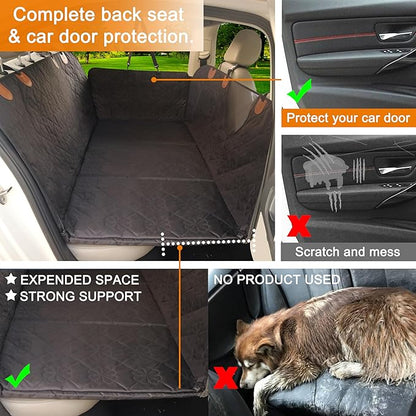 Complete back seat & car door protection.

Protect your car door

Scratch and mess

★ EXPENDED SPACE
★ STRONG SUPPORT

NO PRODUCT USED