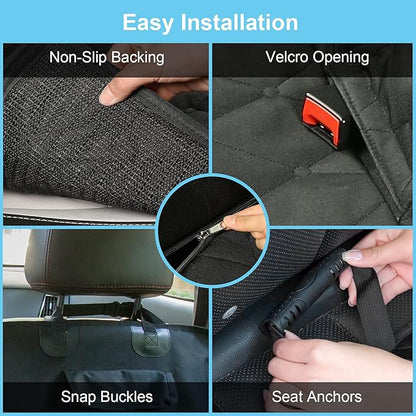 Easy Installation

Non-Slip Backing

Velcro Opening

Snap Buckles

Seat Anchors