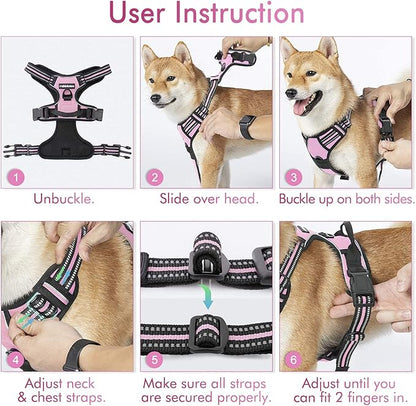 User Instruction

1

Unbuckle.

2

Slide over head.

3

Buckle up on both sides.

4

Adjust neck & chest straps.

5

Make sure all straps are secured properly.

6

Adjust until you can fit 2 fingers in.