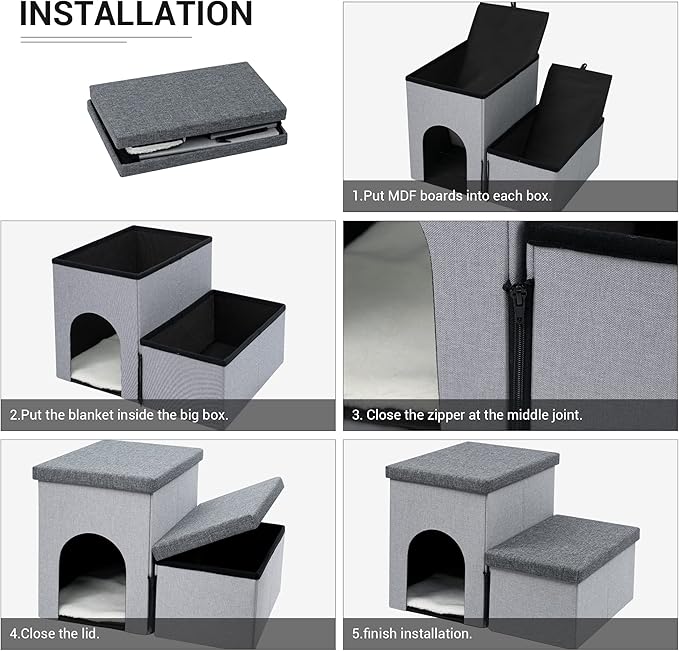 INSTALLATION

1.Put MDF boards into each box.

2.Put the blanket inside the big box.

3. Close the zipper at the middle joint.

4.Close the lid.

5.finish installation.