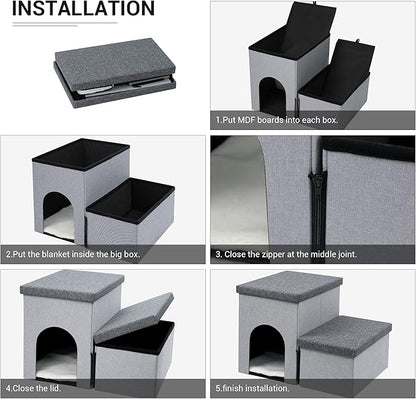 INSTALLATION

1.Put MDF boards into each box.

2.Put the blanket inside the big box.

3. Close the zipper at the middle joint.

4.Close the lid.

5.finish installation.