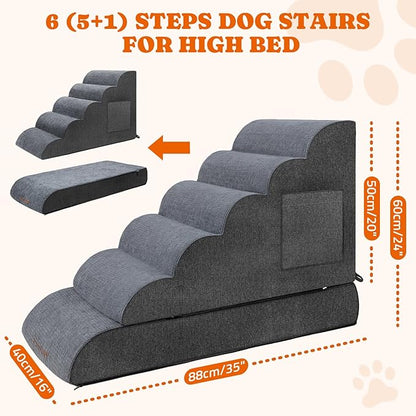 6 (5+1) STEPS DOG STAIRS FOR HIGH BED

50cm/20"

60cm/24"

40cm/16"

88cm/35"