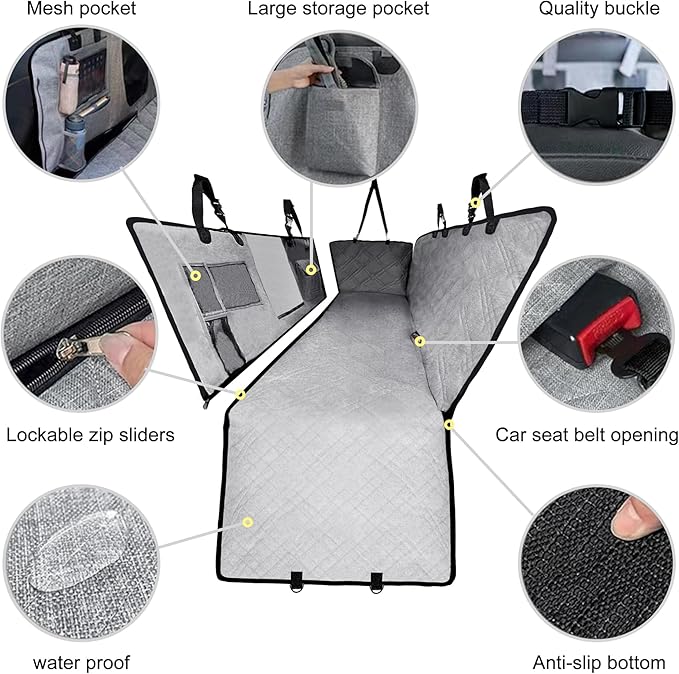 Mesh pocket

Large storage pocket

Quality buckle

Lockable zip sliders

Car seat belt opening

water proof

Anti-slip bottom