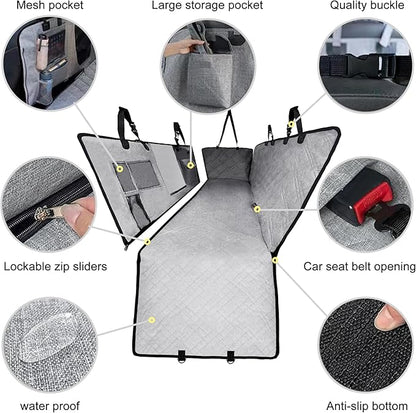 Mesh pocket

Large storage pocket

Quality buckle

Lockable zip sliders

Car seat belt opening

water proof

Anti-slip bottom