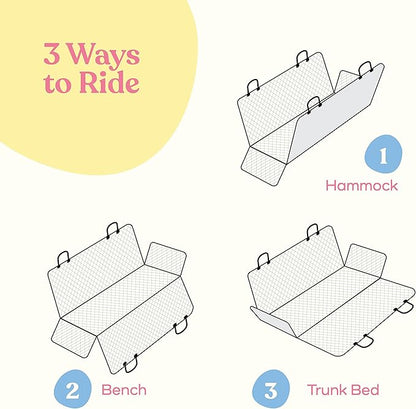 3 Ways to Ride

1
Hammock

2
Bench

3
Trunk Bed