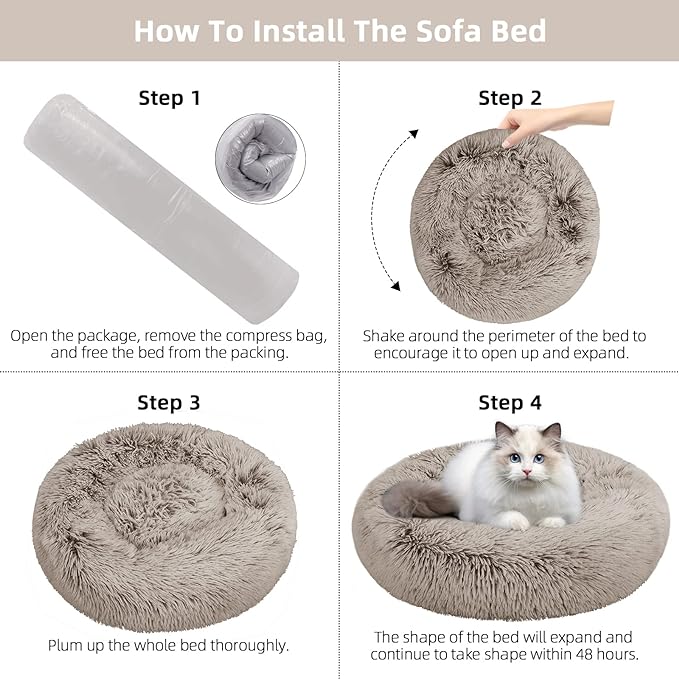 How To Install The Sofa Bed

Step 1

Open the package, remove the compress bag, and free the bed from the packing.

Step 2

Shake around the perimeter of the bed to encourage it to open up and expand.

Step 3

Plum up the whole bed thoroughly.

Step 4

The shape of the bed will expand and continue to take shape within 48 hours.