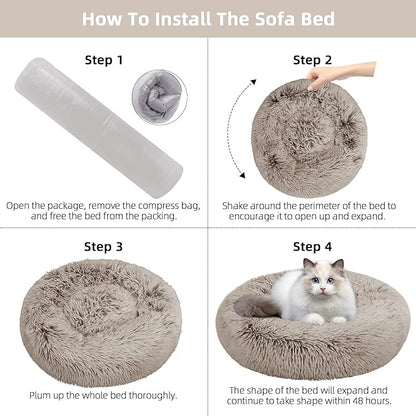 How To Install The Sofa Bed

Step 1

Open the package, remove the compress bag, and free the bed from the packing.

Step 2

Shake around the perimeter of the bed to encourage it to open up and expand.

Step 3

Plum up the whole bed thoroughly.

Step 4

The shape of the bed will expand and continue to take shape within 48 hours.