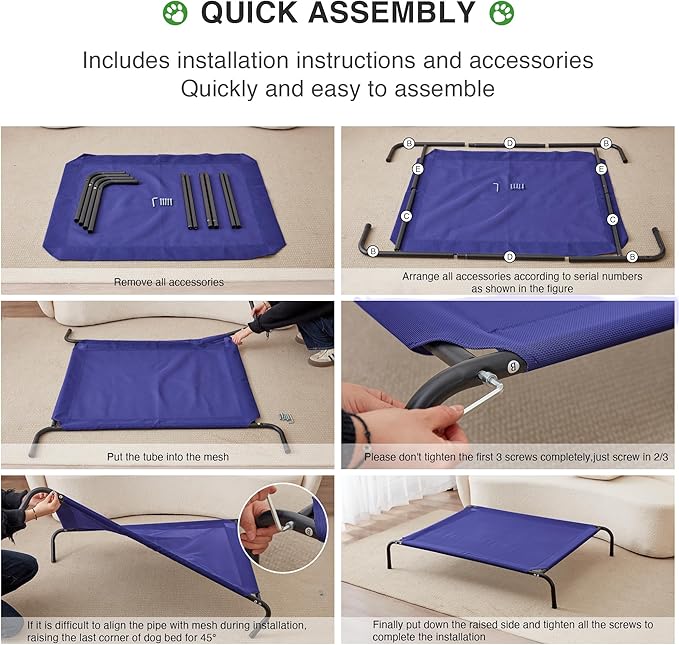 QUICK ASSEMBLY

Includes installation instructions and accessories
Quickly and easy to assemble

Remove all accessories

B D B
E E
C C
B D B

Arrange all accessories according to serial numbers as shown in the figure

Put the tube into the mesh

B

Please don't tighten the first 3 screws completely,just screw in 2/3

If it is difficult to align the pipe with mesh during installation, raising the last corner of dog bed for 45°

Finally put down the raised side and tighten all the screws to complete the installation