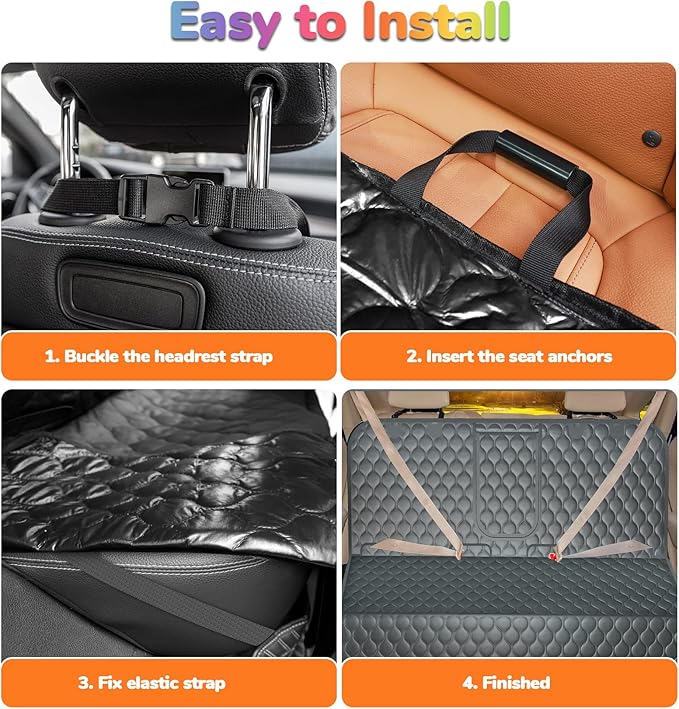 Easy to Install

1. Buckle the headrest strap

2. Insert the seat anchors

3. Fix elastic strap

4. Finished