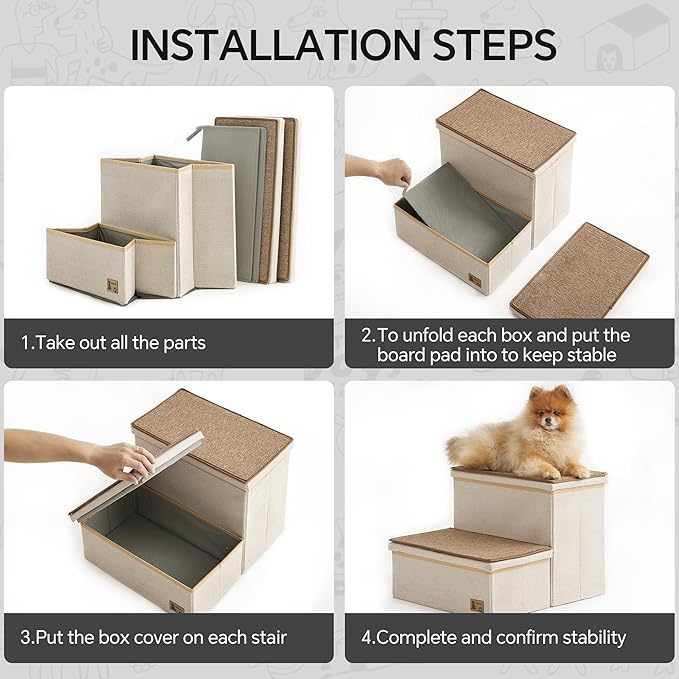 INSTALLATION STEPS

1.Take out all the parts

2.To unfold each box and put the board pad into to keep stable

3.Put the box cover on each stair

4.Complete and confirm stability