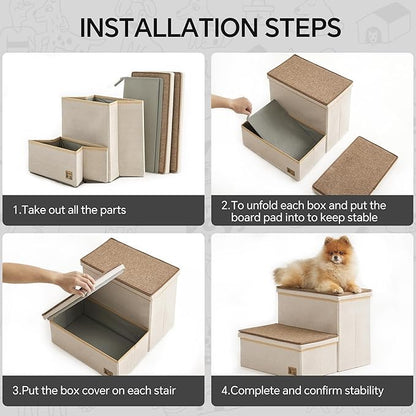 INSTALLATION STEPS

1.Take out all the parts

2.To unfold each box and put the board pad into to keep stable

3.Put the box cover on each stair

4.Complete and confirm stability