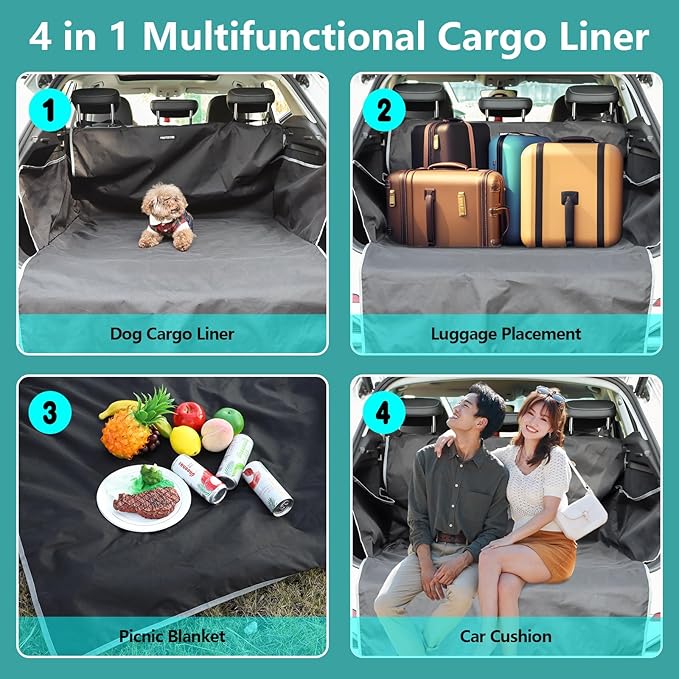 4 in 1 Multifunctional Cargo Liner

1

Dog Cargo Liner

2

Luggage Placement

3

Picnic Blanket

4

Car Cushion