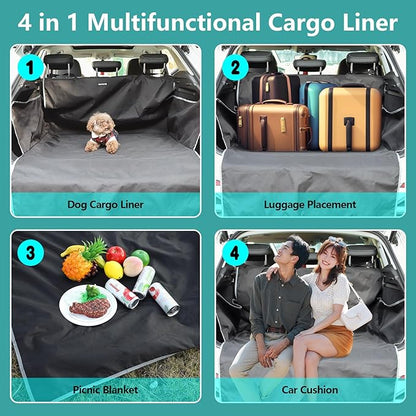 4 in 1 Multifunctional Cargo Liner

1

Dog Cargo Liner

2

Luggage Placement

3

Picnic Blanket

4

Car Cushion