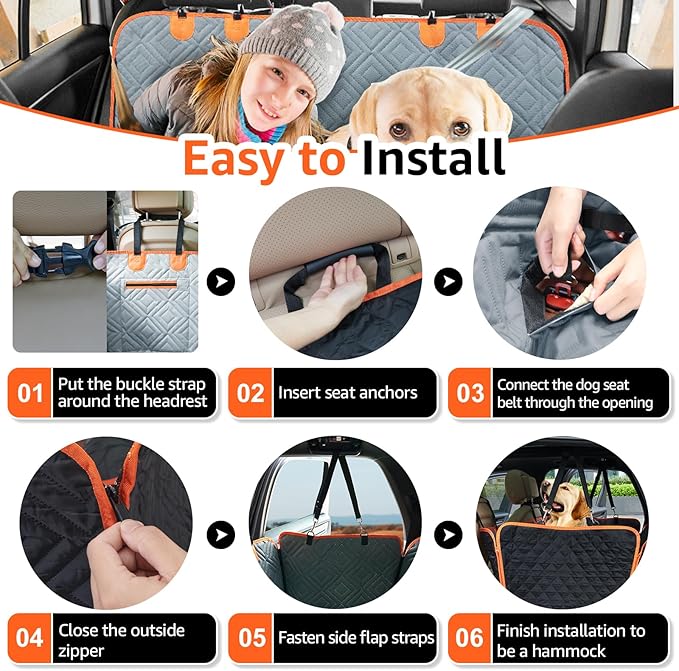 Easy to Install

01 Put the buckle strap around the headrest

02 Insert seat anchors

03 Connect the dog seat belt through the opening

04 Close the outside zipper

05 Fasten side flap straps

06 Finish installation to be a hammock