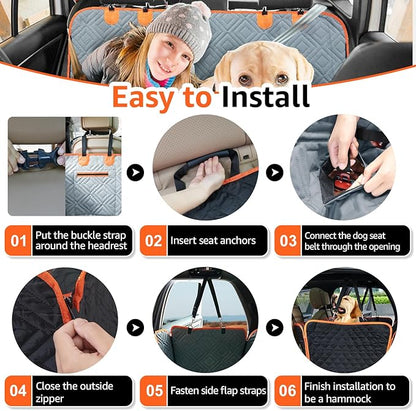 Easy to Install

01 Put the buckle strap around the headrest

02 Insert seat anchors

03 Connect the dog seat belt through the opening

04 Close the outside zipper

05 Fasten side flap straps

06 Finish installation to be a hammock