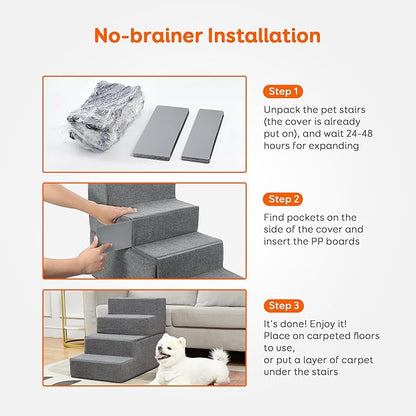 No-brainer Installation

Step 1

Unpack the pet stairs (the cover is already put on), and wait 24-48 hours for expanding

Step 2

Find pockets on the side of the cover and insert the PP boards

Step 3

It's done! Enjoy it!
Place on carpeted floors to use,
or put a layer of carpet under the stairs