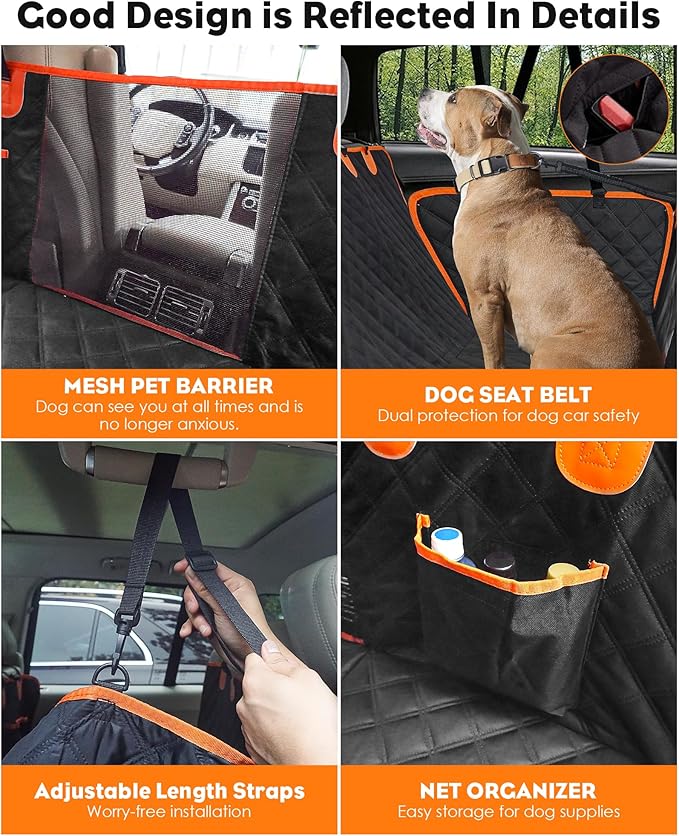 Good Design is Reflected In Details

MESH PET BARRIER
Dog can see you at all times and is no longer anxious.

DOG SEAT BELT
Dual protection for dog car safety

Adjustable Length Straps
Worry-free installation

NET ORGANIZER
Easy storage for dog supplies