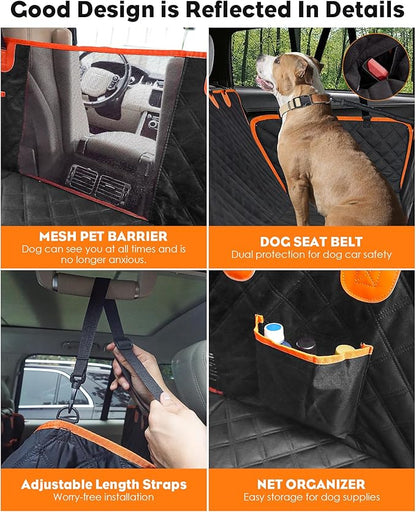 Good Design is Reflected In Details

MESH PET BARRIER
Dog can see you at all times and is no longer anxious.

DOG SEAT BELT
Dual protection for dog car safety

Adjustable Length Straps
Worry-free installation

NET ORGANIZER
Easy storage for dog supplies