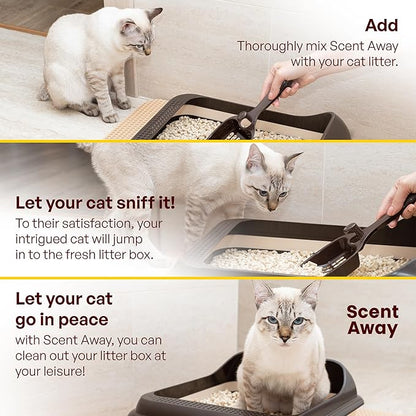 Add
Thoroughly mix Scent Away with your cat litter.

Let your cat sniff it!
To their satisfaction, your intrigued cat will jump in to the fresh litter box.

Let your cat go in peace
with Scent Away, you can clean out your litter box at your leisure!

Scent Away