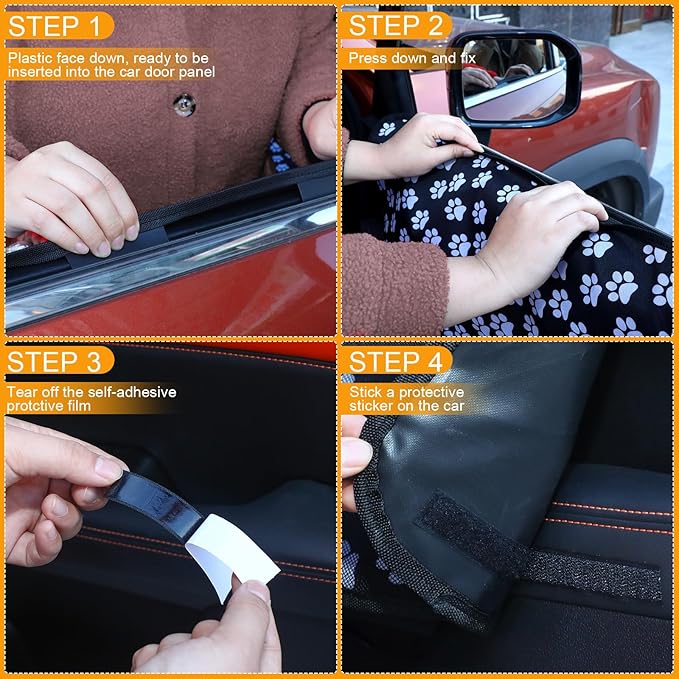 STEP 1

Plastic face down, ready to be inserted into the car door panel

STEP 2

Press down and fix

STEP 3

Tear off the self-adhesive protctive film

STEP 4

Stick a protective sticker on the car