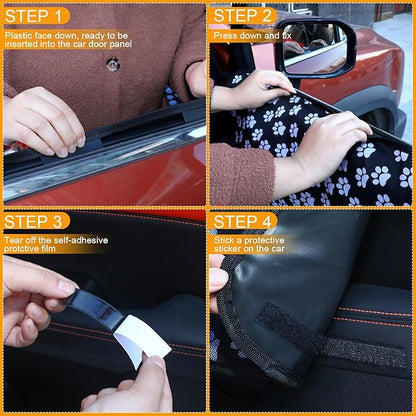 STEP 1
Plastic face down, ready to be inserted into the car door panel

STEP 2
Press down and fix

STEP 3
Tear off the self-adhesive protctive film

STEP 4
Stick a protective sticker on the car