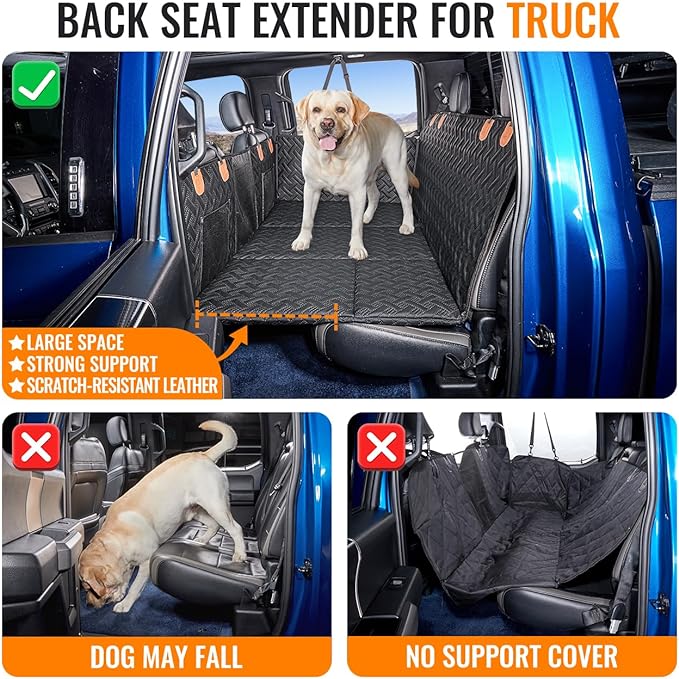 BACK SEAT EXTENDER FOR TRUCK

★LARGE SPACE
★STRONG SUPPORT
★SCRATCH-RESISTANT LEATHER

DOG MAY FALL

NO SUPPORT COVER