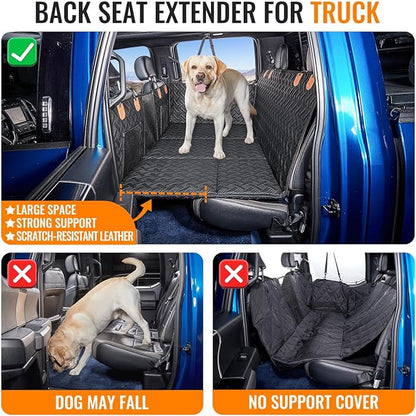 BACK SEAT EXTENDER FOR TRUCK

★LARGE SPACE
★STRONG SUPPORT
★SCRATCH-RESISTANT LEATHER

DOG MAY FALL

NO SUPPORT COVER