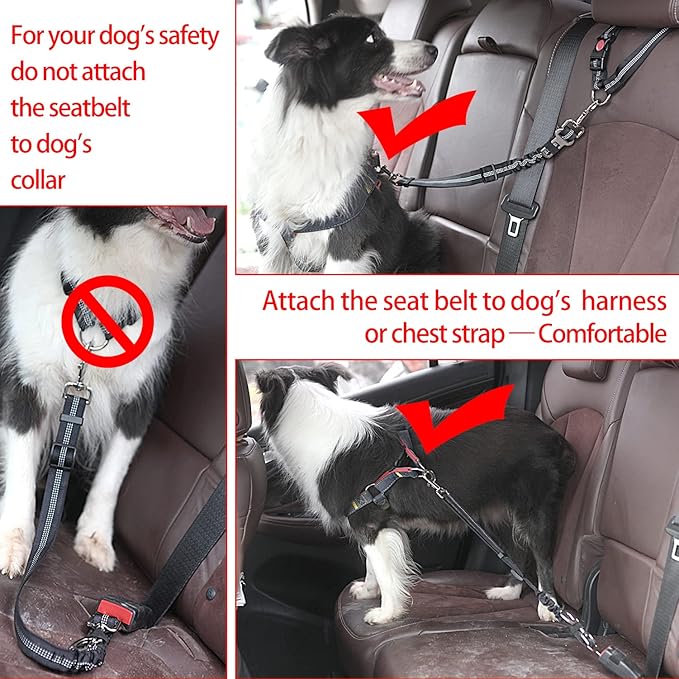 For your dog's safety do not attach the seatbelt to dog's collar

Attach the seat belt to dog's harness or chest strap — Comfortable