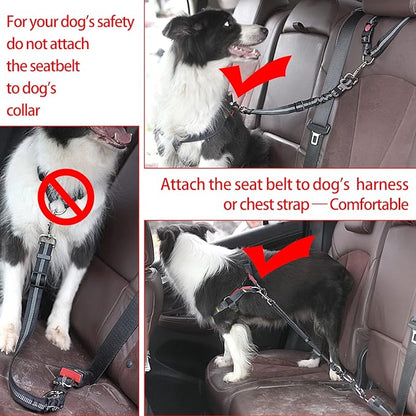 For your dog's safety do not attach the seatbelt to dog's collar

Attach the seat belt to dog's harness or chest strap — Comfortable