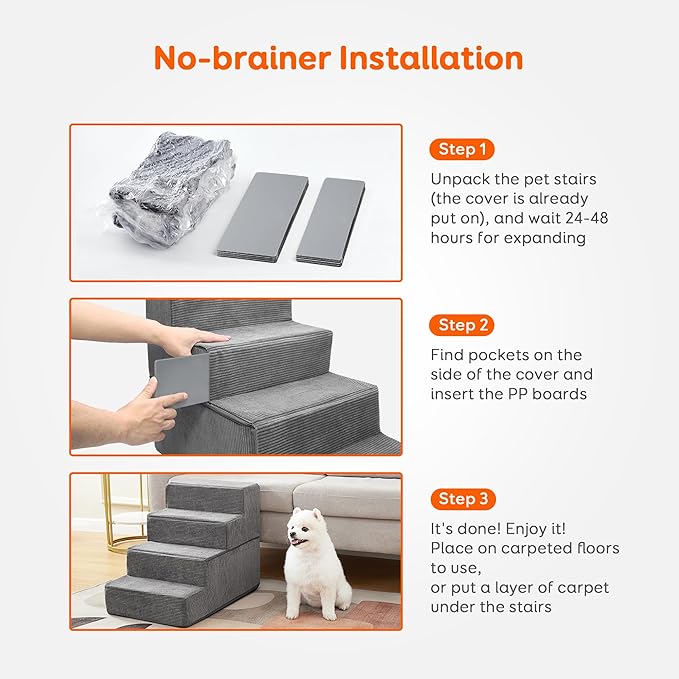 No-brainer Installation

Step 1

Unpack the pet stairs (the cover is already put on), and wait 24-48 hours for expanding

Step 2

Find pockets on the side of the cover and insert the PP boards

Step 3

It's done! Enjoy it!
Place on carpeted floors to use,
or put a layer of carpet under the stairs