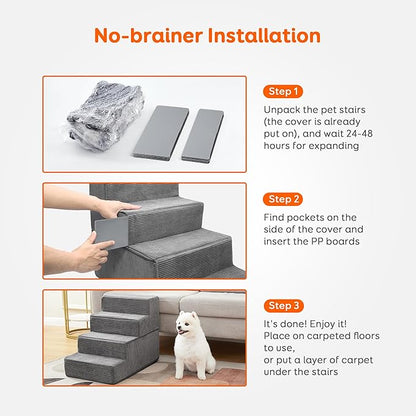 No-brainer Installation

Step 1

Unpack the pet stairs (the cover is already put on), and wait 24-48 hours for expanding

Step 2

Find pockets on the side of the cover and insert the PP boards

Step 3

It's done! Enjoy it!
Place on carpeted floors to use,
or put a layer of carpet under the stairs