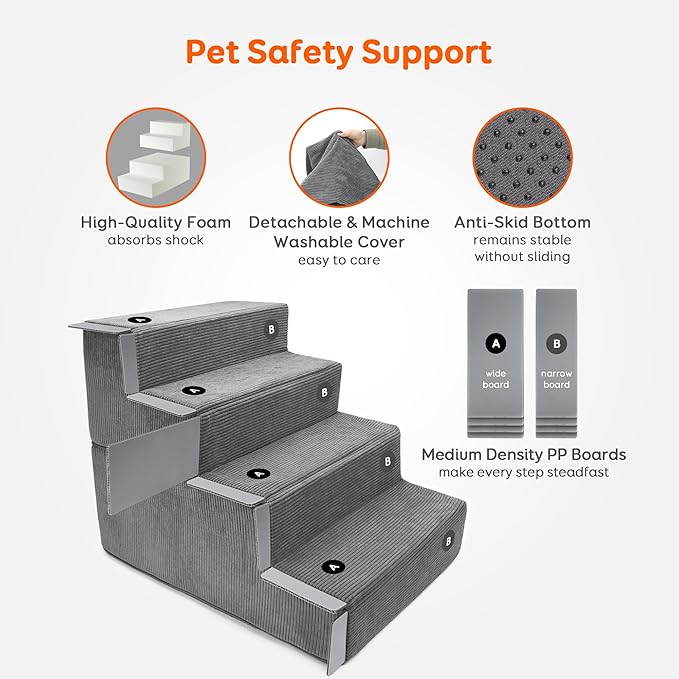 Pet Safety Support

High-Quality Foam
absorbs shock

Detachable & Machine Washable Cover
easy to care

Anti-Skid Bottom
remains stable without sliding

A
wide board

B
narrow board

Medium Density PP Boards
make every step steadfast

A
B
A
B
A
B
A
B